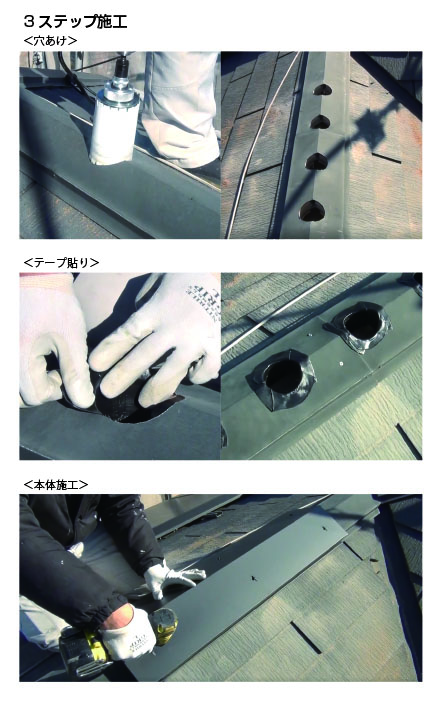 3ステップ施工
<穴あけ>

<テープ貼り>

<本体施工>